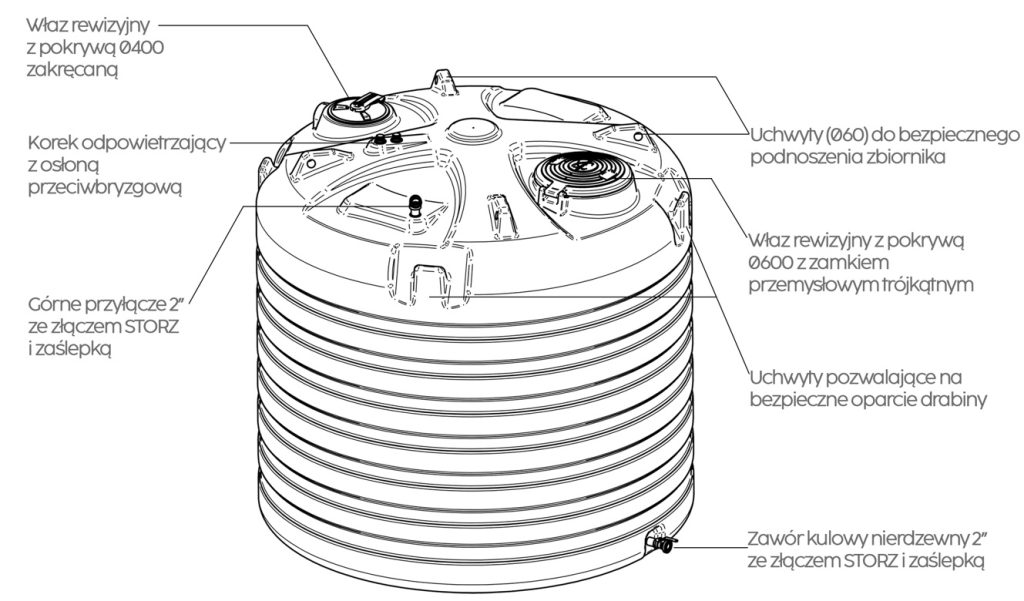 Właz rewizyjny z pokrywą Ø400 zakręcaną

Korek odpowietrzający z osłoną przeciwbryzgową

Górne przyłącze 2" ze złączem STORZ i zaślepką

Uchwyty (Ø60) do bezpiecznego podnoszenia zbiornika

Właz rewizyjny z pokrywą Ø600 z zamkiem przemysłowym trójkątnym

Uchwyty pozwalające na bezpieczne oparcie drabiny

Zawór kulowy nierdzewny 2" ze złączem STORZ i zaślepką